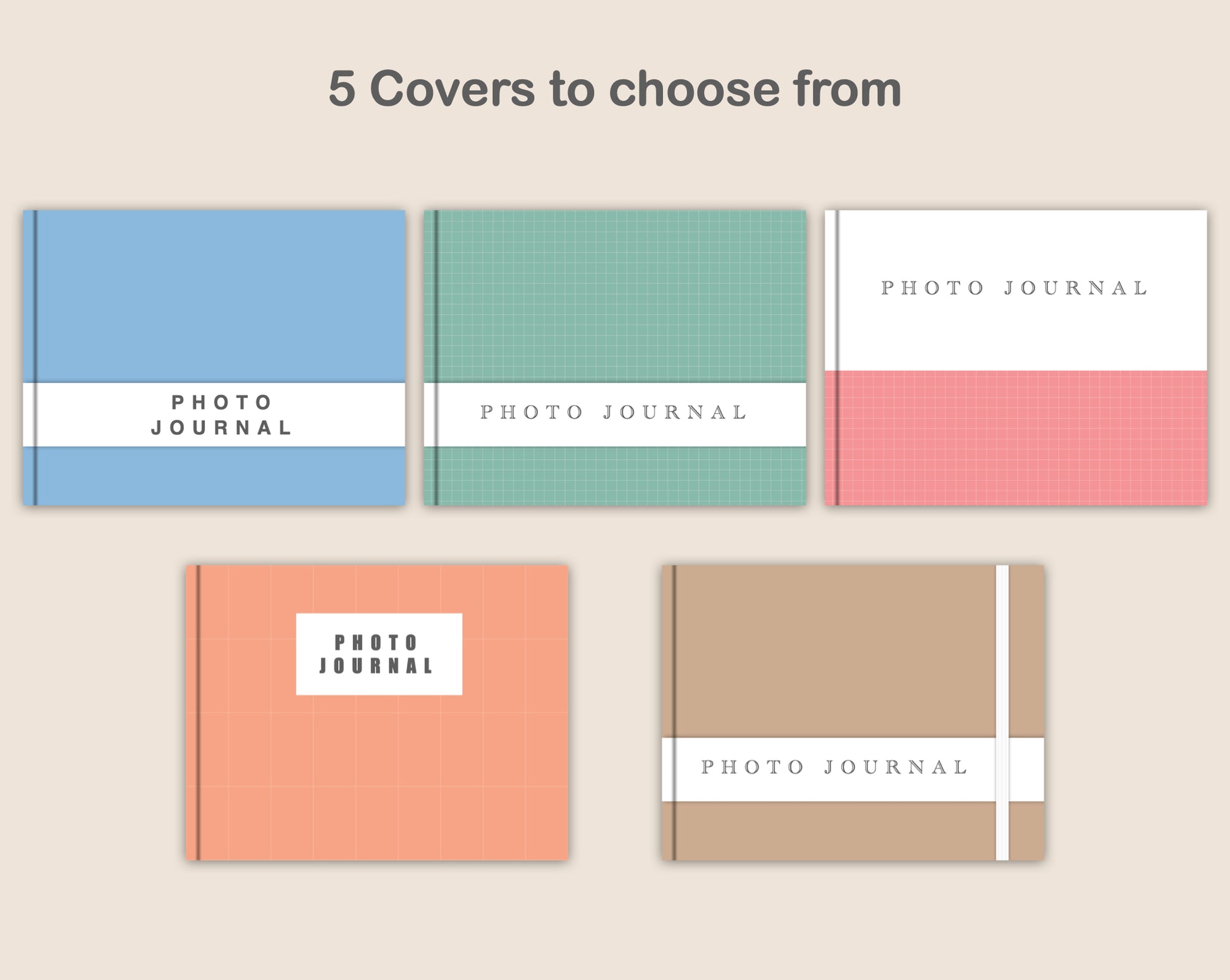 5 Covers to choose from

PHOTO
JOURNAL

PHOTO JOURNAL

PHOTO JOURNAL

PHOTO
JOURNAL

PHOTO JOURNAL