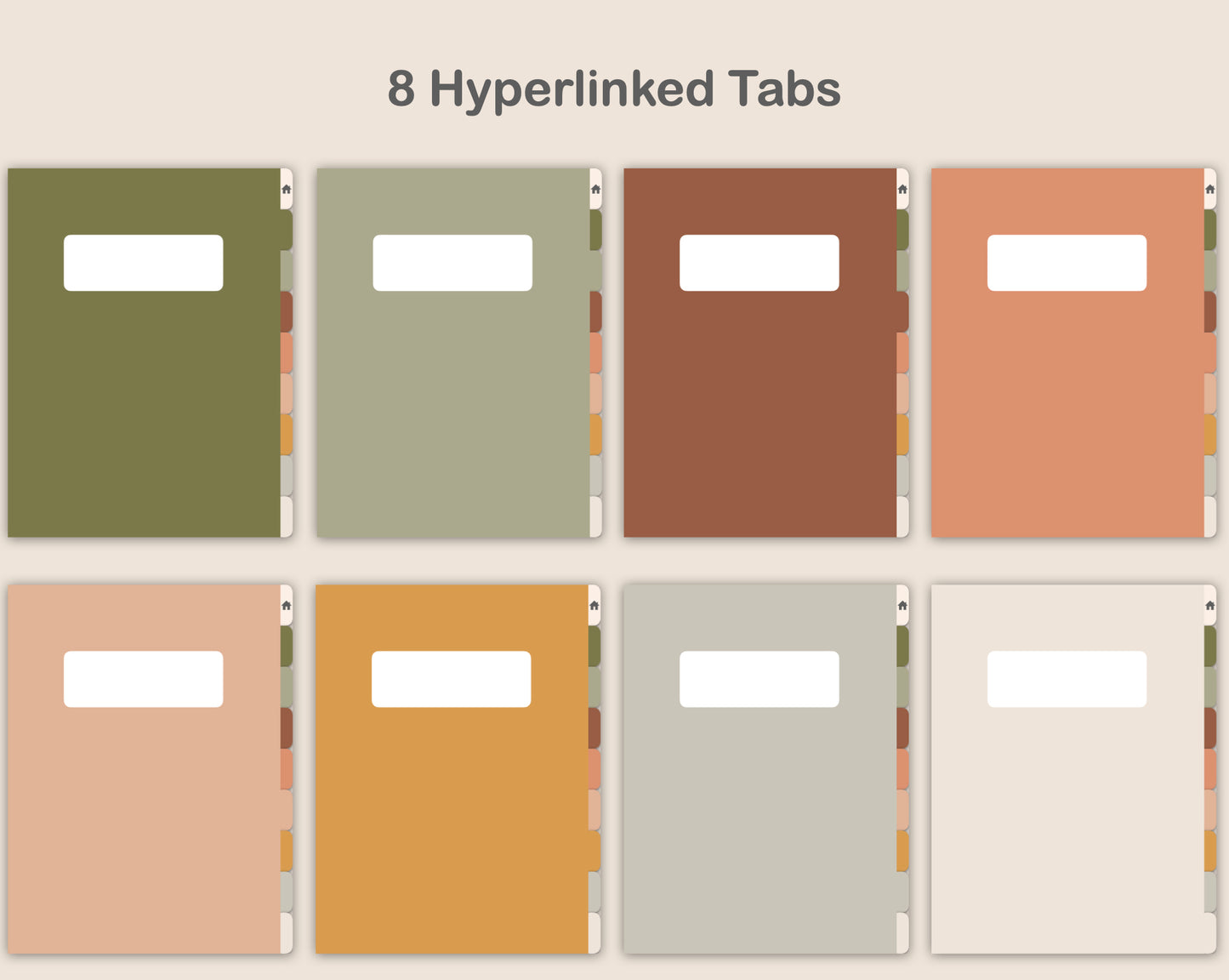 8 Hyperlinked Tabs