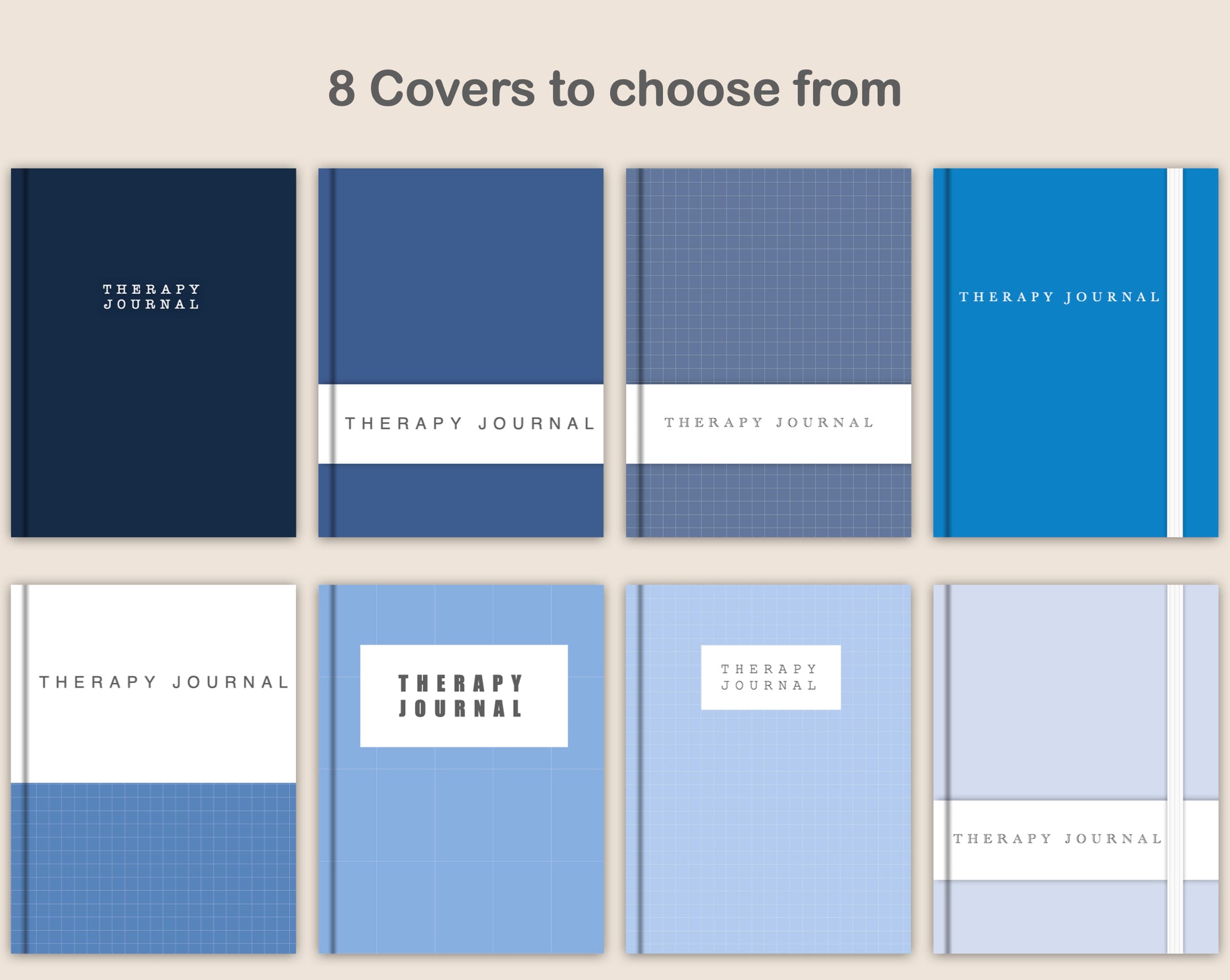 8 Covers to choose from

THERAPY
JOURNAL

THERAPY JOURNAL

THERAPY JOURNAL

THERAPY JOURNAL

THERAPY JOURNAL

THERAPY
JOURNAL

THERAPY
JOURNAL

THERAPY JOURNAL