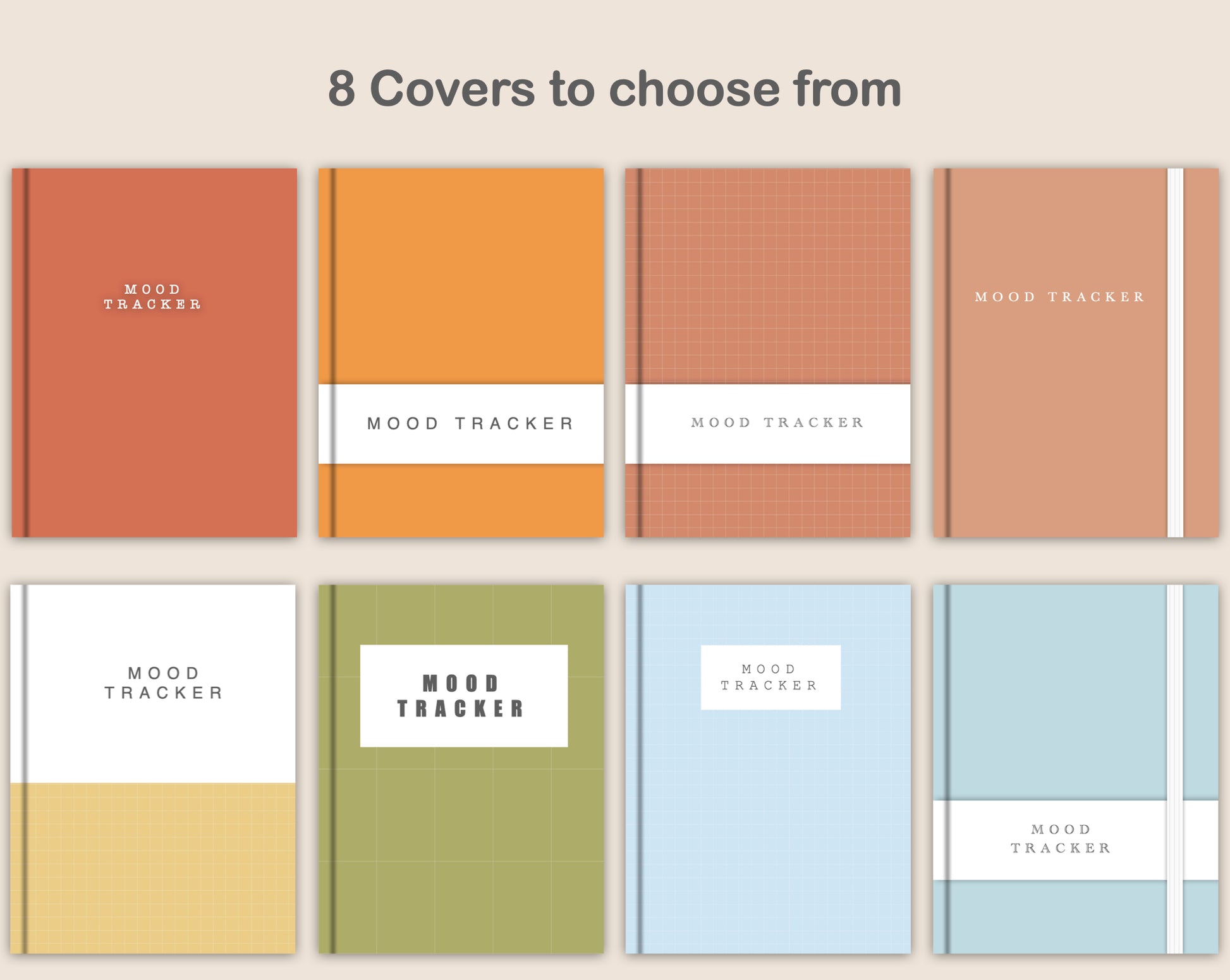 8 Covers to choose from

MOOD
TRACKER

MOOD TRACKER

MOOD TRACKER

MOOD TRACKER

MOOD
TRACKER

MOOD
TRACKER

MOOD
TRACKER

MOOD
TRACKER