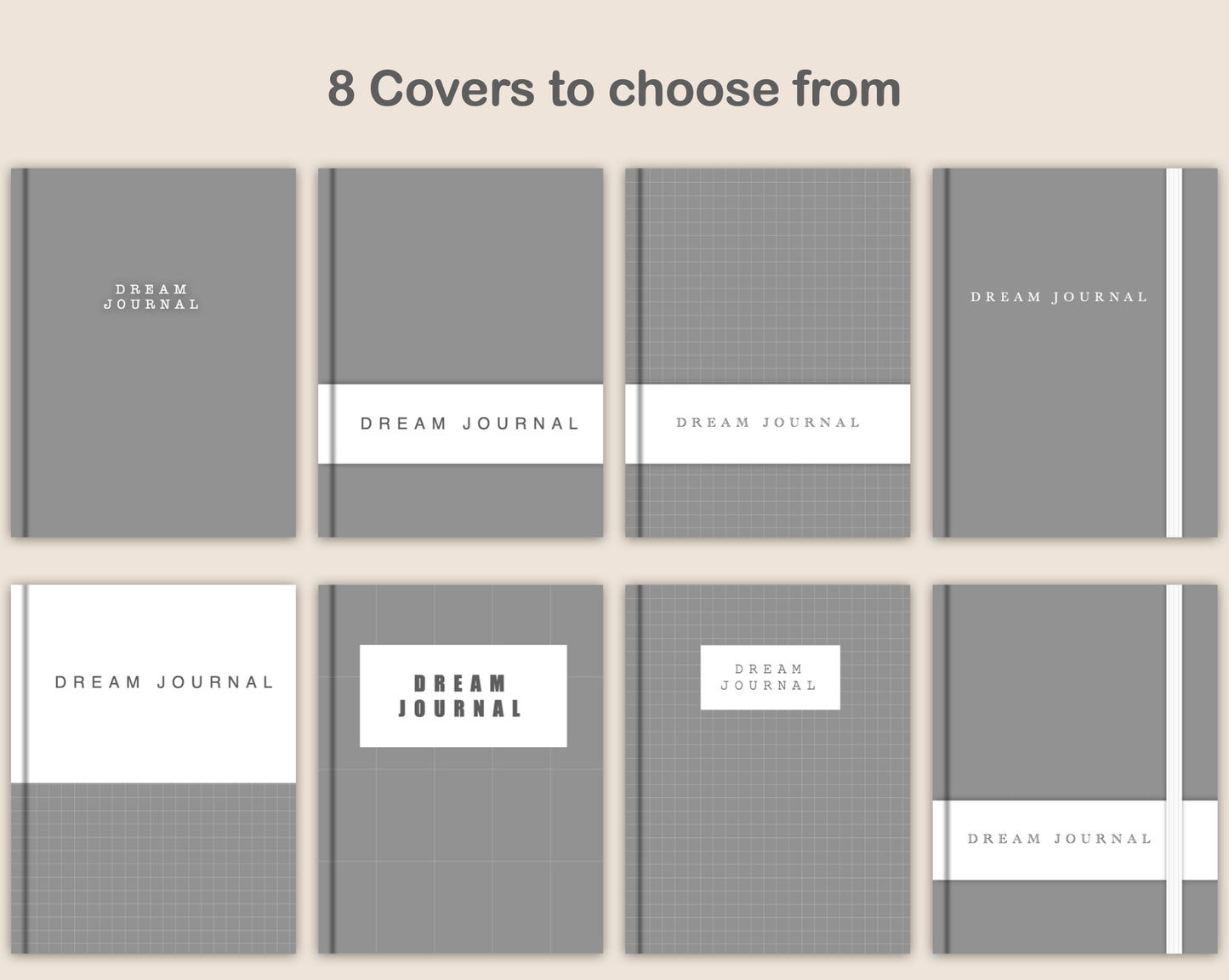 8 Covers to choose from

DREAM JOURNAL

DREAM JOURNAL

DREAM JOURNAL

DREAM JOURNAL

DREAM JOURNAL

DREAM JOURNAL

DREAM JOURNAL

DREAM JOURNAL