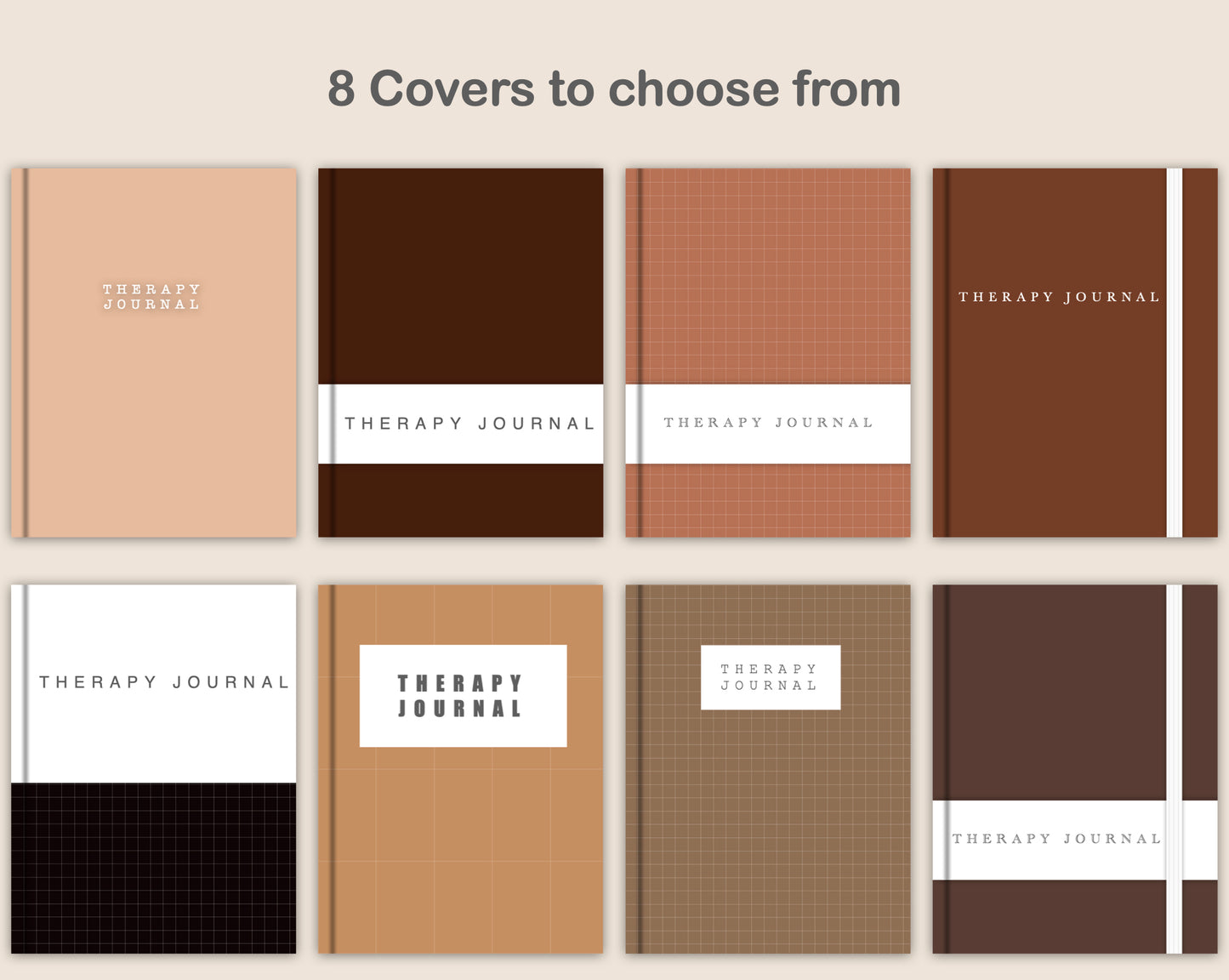 8 Covers to choose from

THERAPY JOURNAL

THERAPY JOURNAL

THERAPY JOURNAL

THERAPY JOURNAL

THERAPY JOURNAL

THERAPY JOURNAL

THERAPY JOURNAL

THERAPY JOURNAL