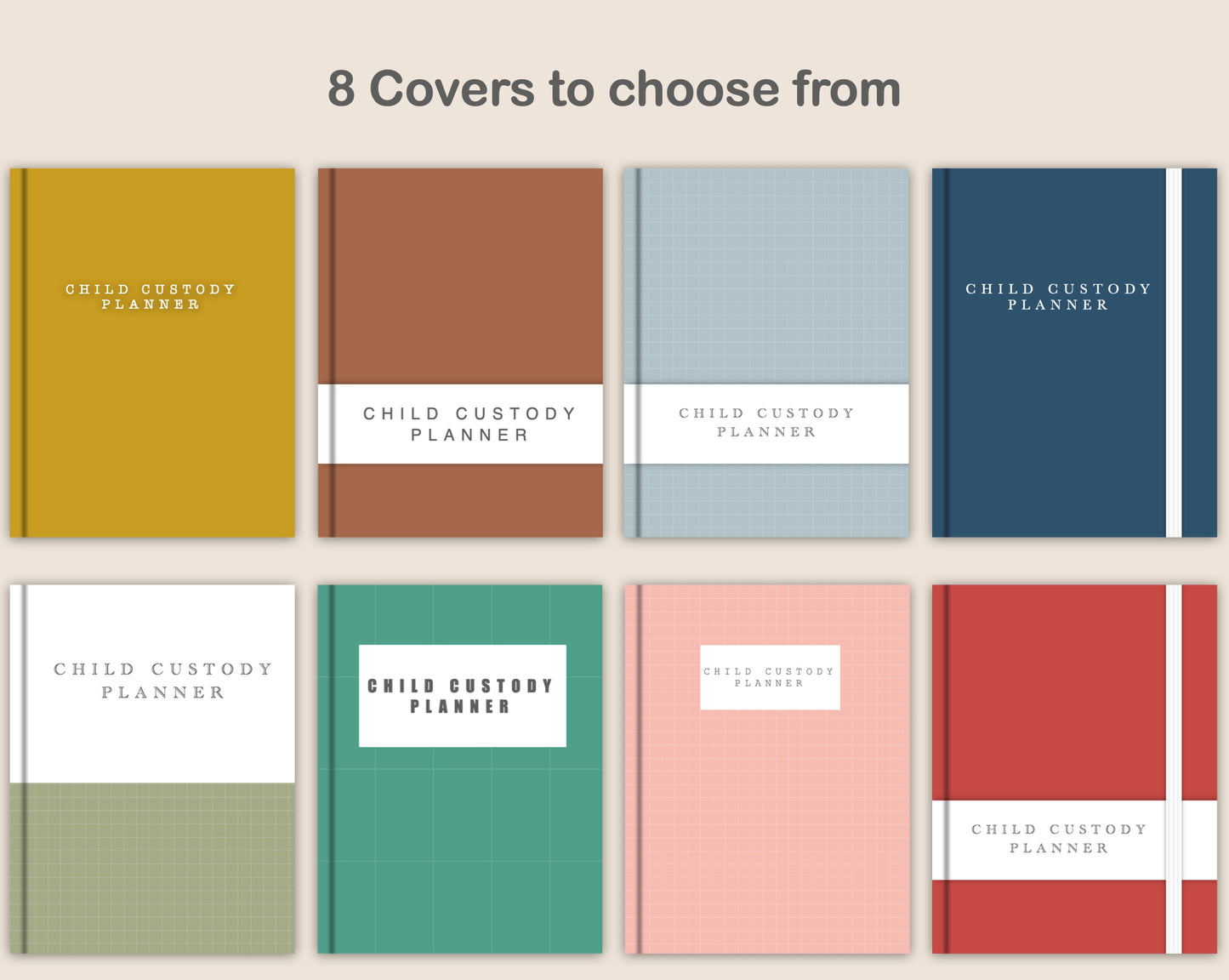 8 Covers to choose from

CHILD CUSTODY PLANNER

CHILD CUSTODY PLANNER

CHILD CUSTODY PLANNER

CHILD CUSTODY PLANNER

CHILD CUSTODY PLANNER

CHILD CUSTODY PLANNER

CHILD CUSTODY PLANNER

CHILD CUSTODY PLANNER