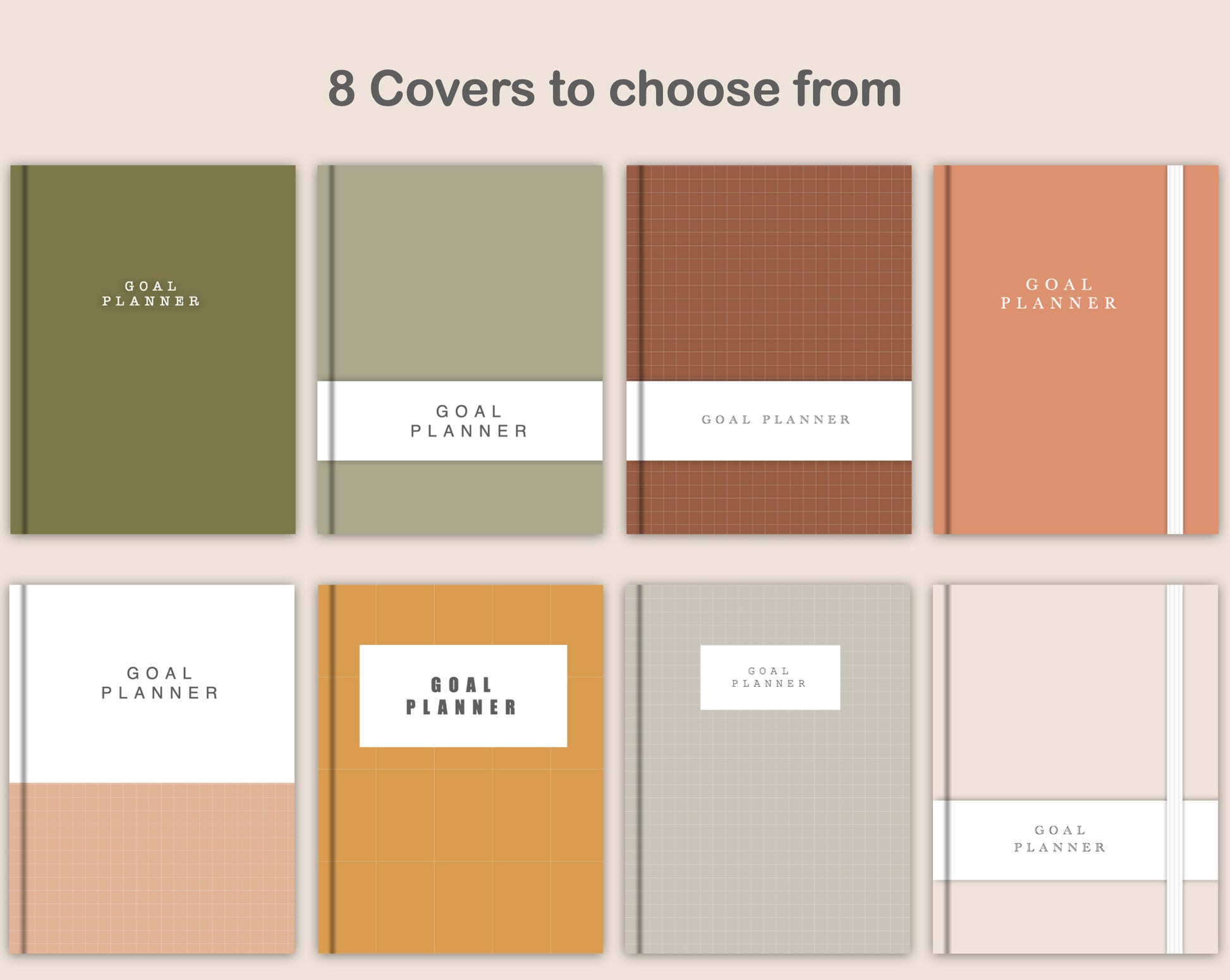 8 Covers to choose from

GOAL
PLANNER

GOAL
PLANNER

GOAL PLANNER

GOAL
PLANNER

GOAL
PLANNER

GOAL
PLANNER

GOAL
PLANNER

GOAL
PLANNER