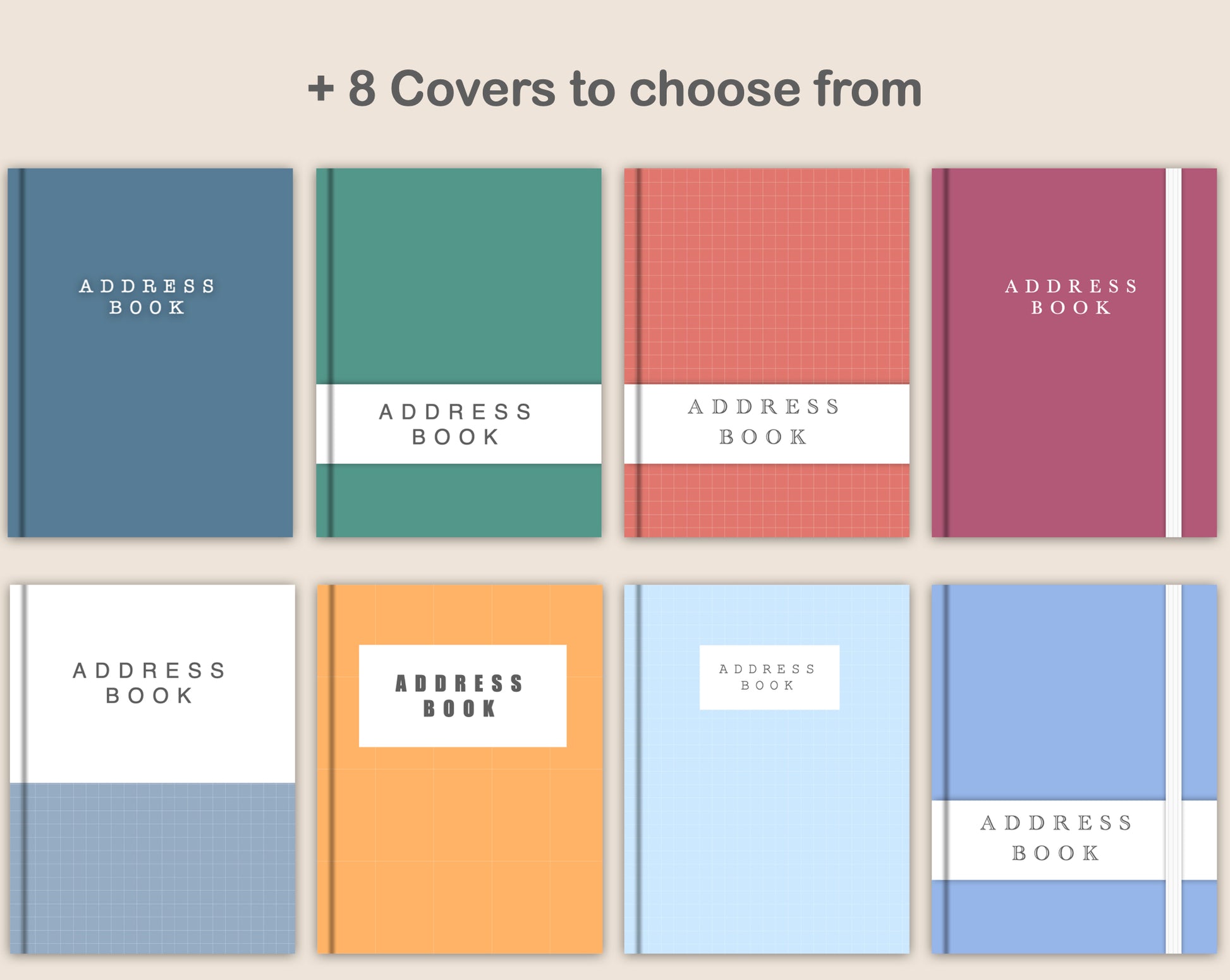 + 8 Covers to choose from

ADDRESS BOOK

ADDRESS BOOK

ADDRESS BOOK

ADDRESS BOOK

ADDRESS BOOK

ADDRESS BOOK

ADDRESS BOOK

ADDRESS BOOK